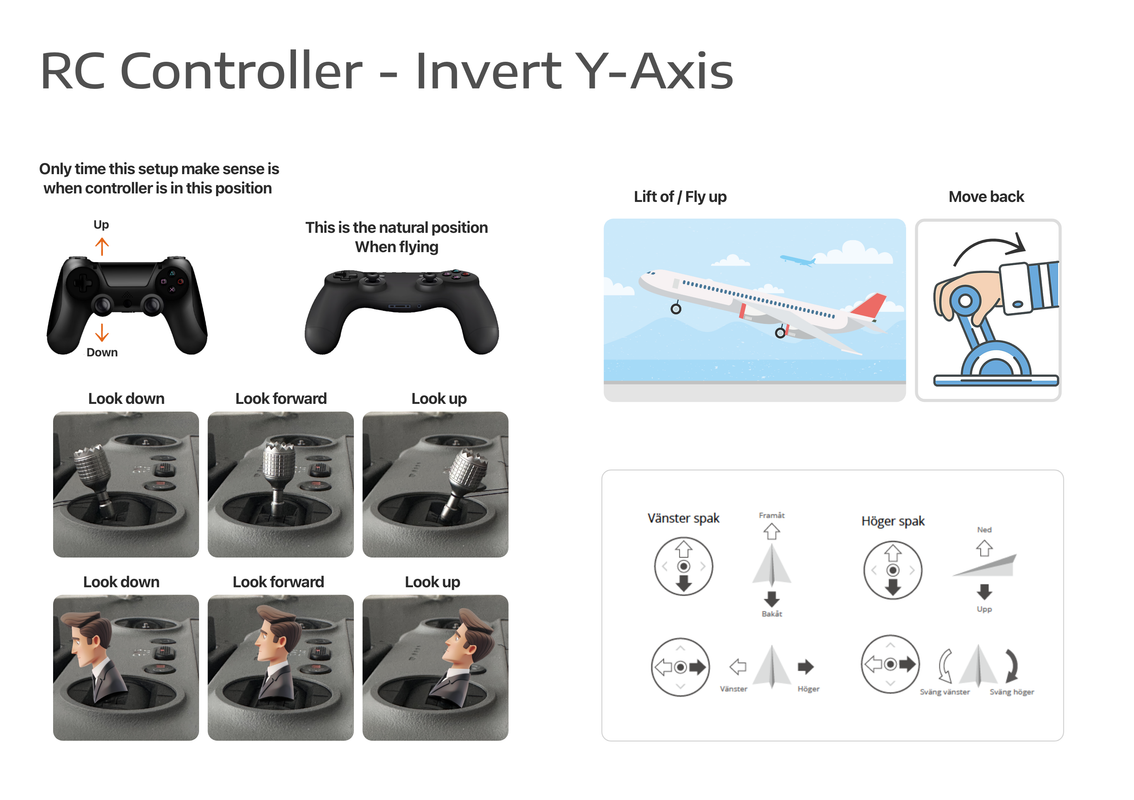 RC Controller - Invert Y-Axis

Only time this setup make sense is when controller is in this position

Up

Down

This is the natural position When flying

Look down

Look forward

Look up

Look down

Look forward

Look up

Lift of / Fly up

Move back

Vänster spak

Framåt

Bakåt

Vänster

Höger

Höger spak

Ned

Upp

Sväng vänster

Sväng höger